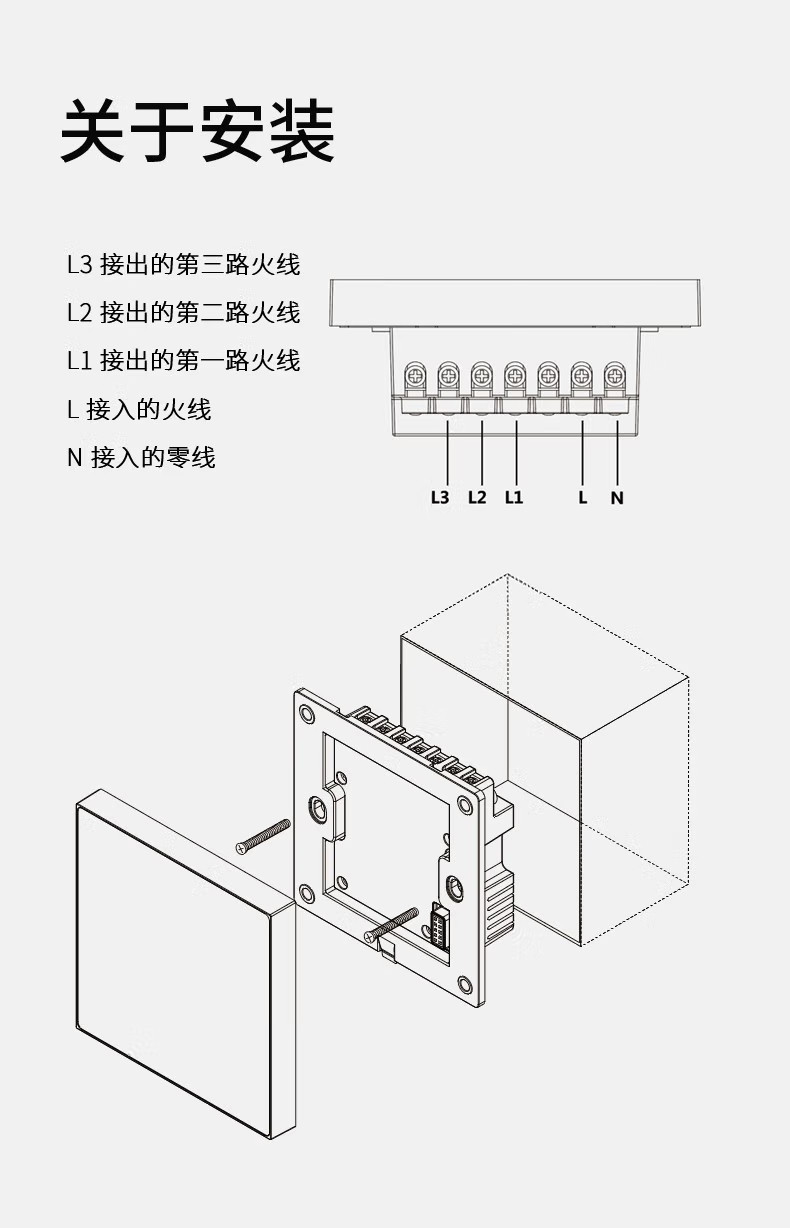 关于安装

L3 接出的第三路火线

L2 接出的第二路火线

L1 接出的第一路火线

L 接入的火线

N 接入的零线

L3 L2 L1 L N