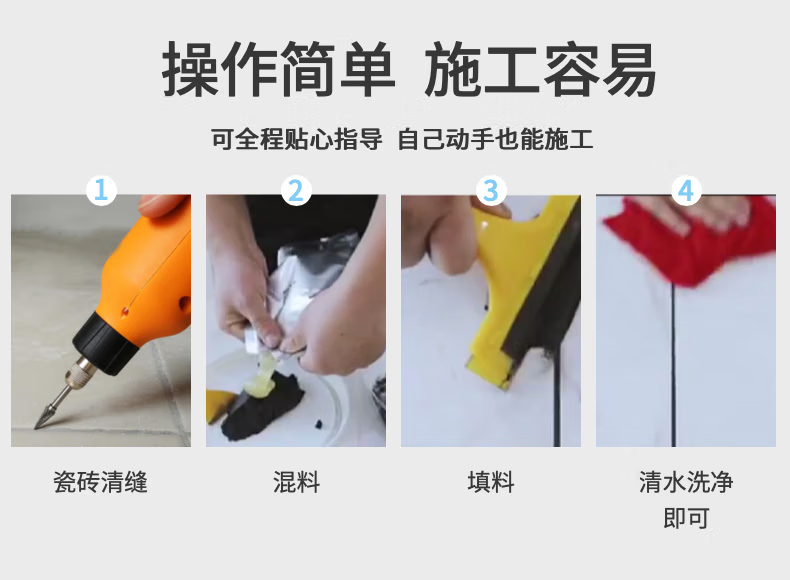 操作简单 施工容易

可全程贴心指导 自己动手也能施工

1

瓷砖清缝

2

混料

3

填料

4

清水洗净即可