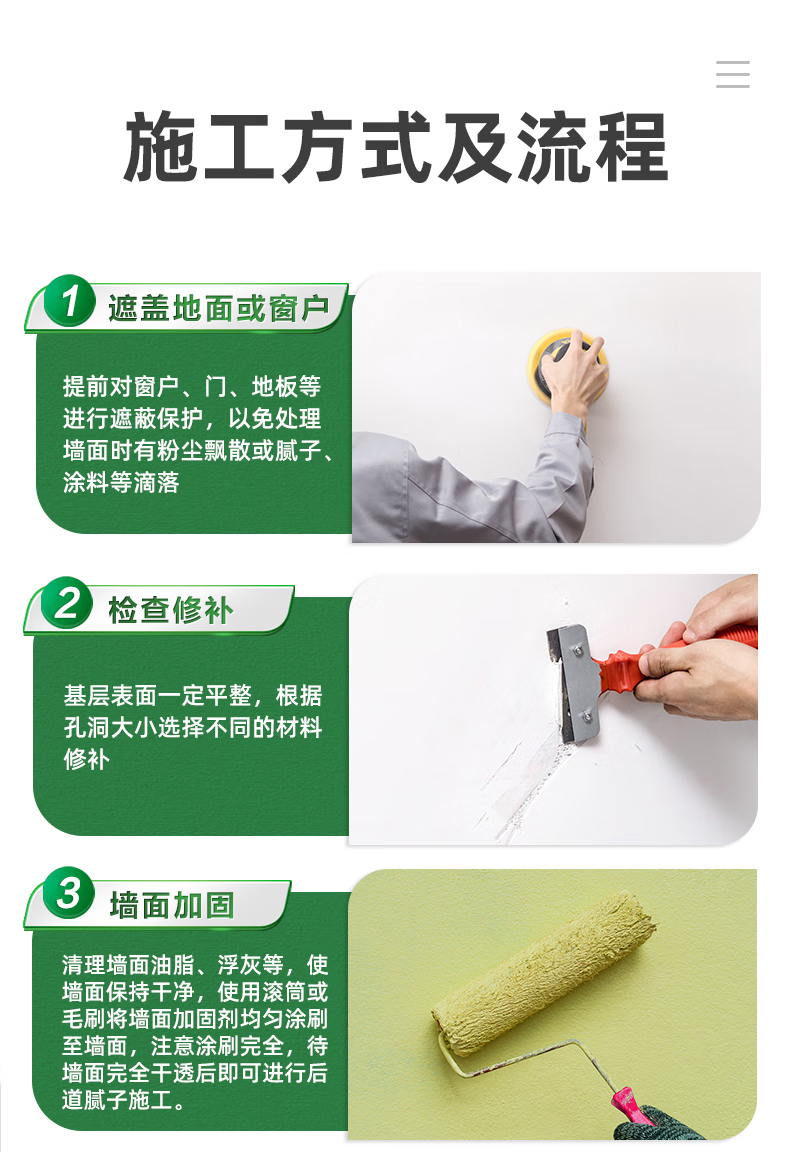 施工方式及流程

1 遮盖地面或窗户

提前对窗户、门、地板等进行遮蔽保护，以免处理墙面时有粉尘飘散或腻子、涂料等滴落

2 检查修补

基层表面一定平整，根据孔洞大小选择不同的材料修补

3 墙面加固

清理墙面油脂、浮灰等，使墙面保持干净，使用滚筒或毛刷将墙面加固剂均匀涂刷至墙面，注意涂刷完全，待墙面完全干透后即可进行后道腻子施工。