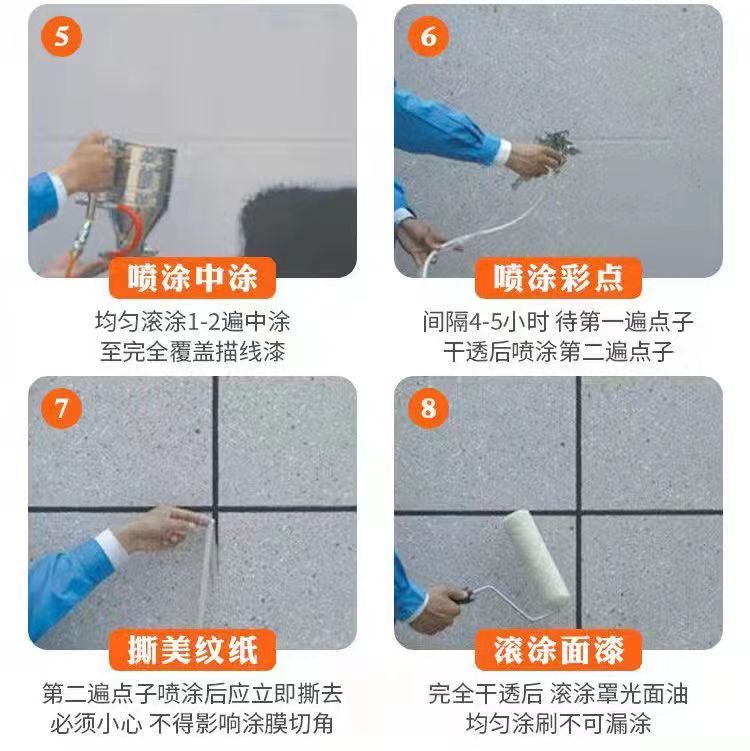 5

喷涂中涂

均匀滚涂1-2遍中涂
至完全覆盖描线漆

6

喷涂彩点

间隔4-5小时 待第一遍点子
干透后喷涂第二遍点子

7

撕美纹纸

第二遍点子喷涂后应立即撕去
必须小心 不得影响涂膜切角

8

滚涂面漆

完全干透后 滚涂罩光面油
均匀涂刷不可漏涂