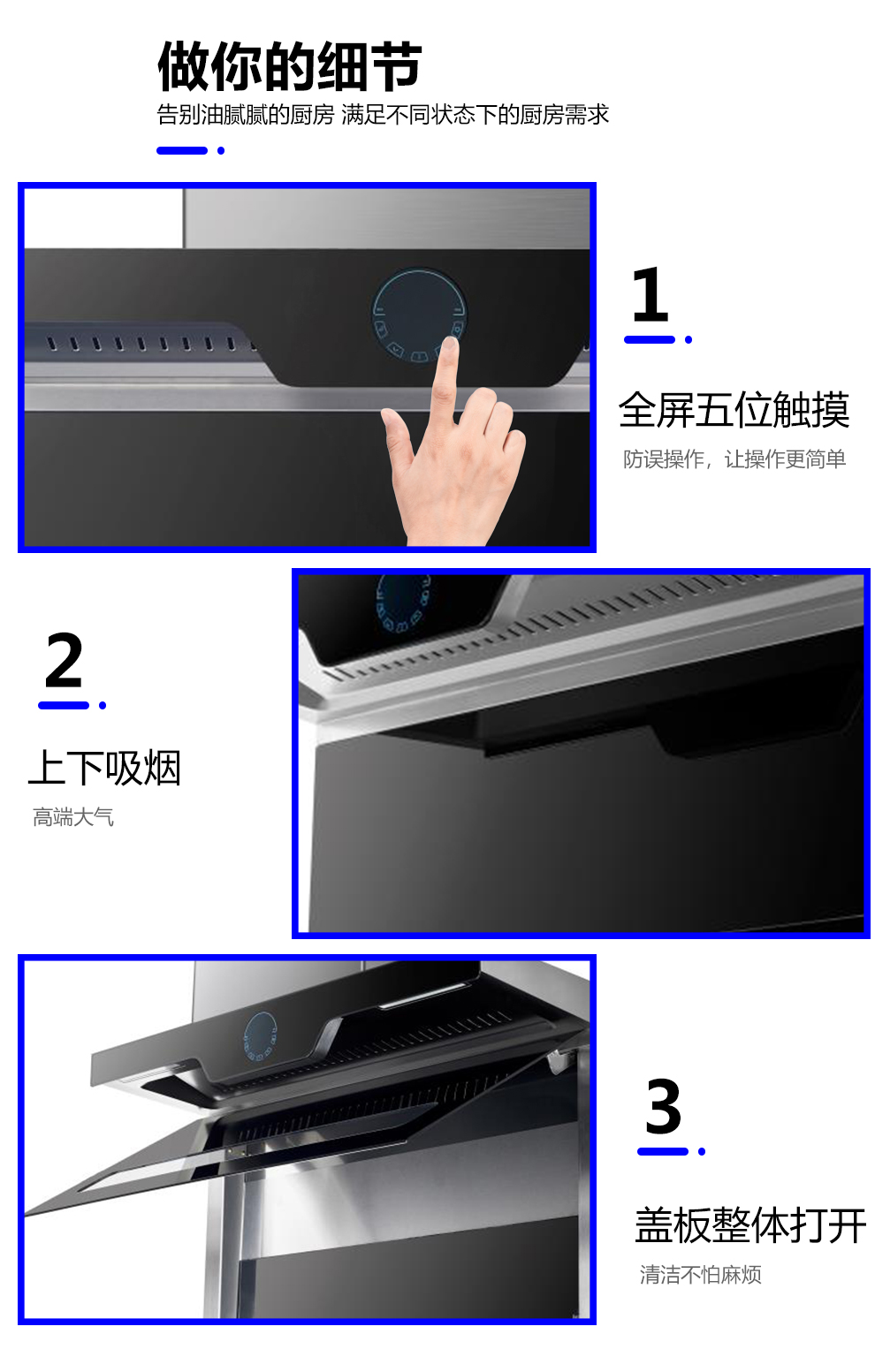 做你的细节
告别油腻腻的厨房 满足不同状态下的厨房需求

1

全屏五位触摸
防误操作，让操作更简单

2

上下吸烟
高端大气

3

盖板整体打开
清洁不怕麻烦