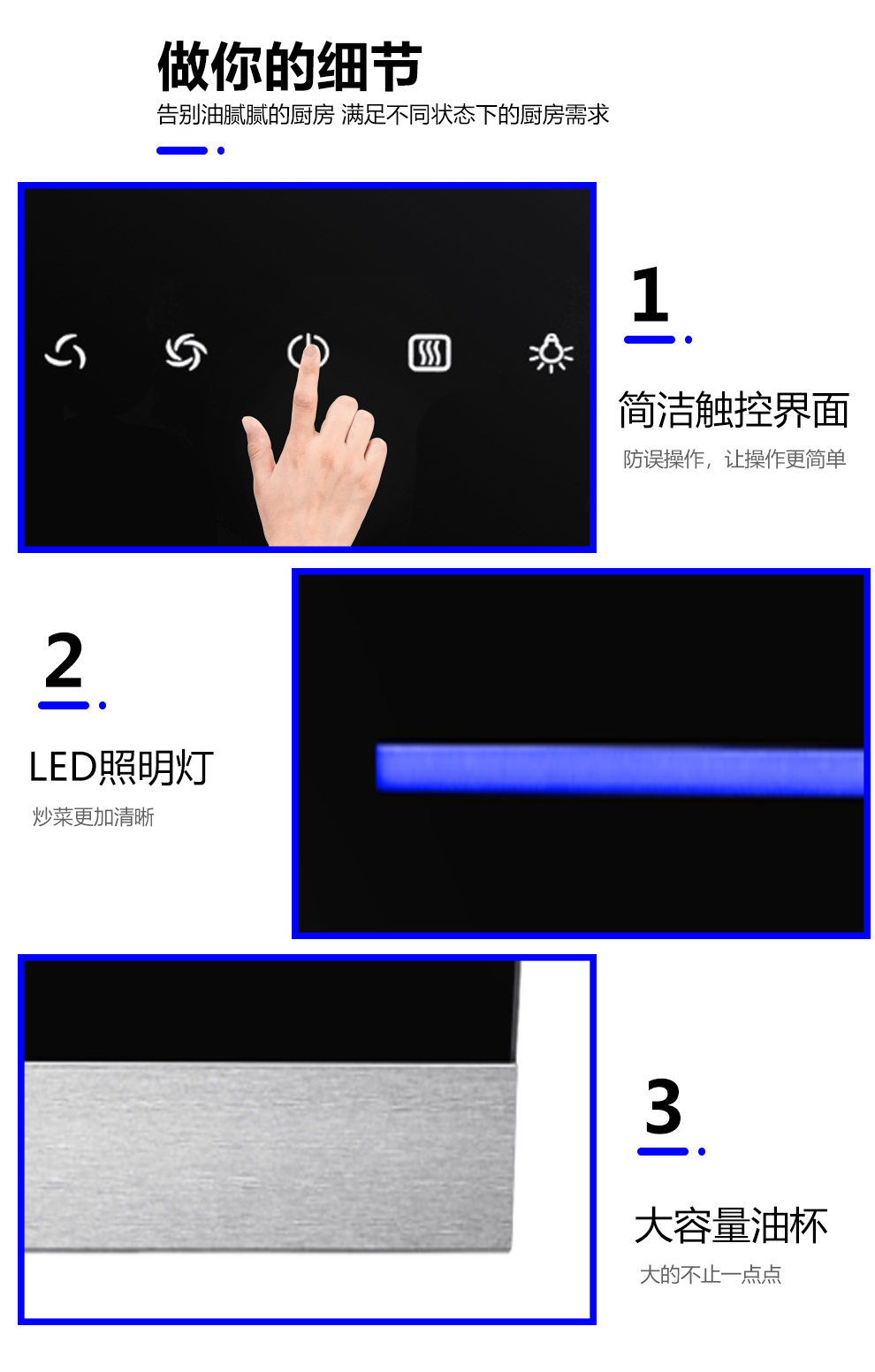 做你的细节

告别油腻腻的厨房 满足不同状态下的厨房需求

1

简洁触控界面

防误操作，让操作更简单

2

LED照明灯

炒菜更加清晰

3

大容量油杯

大的不止一点点