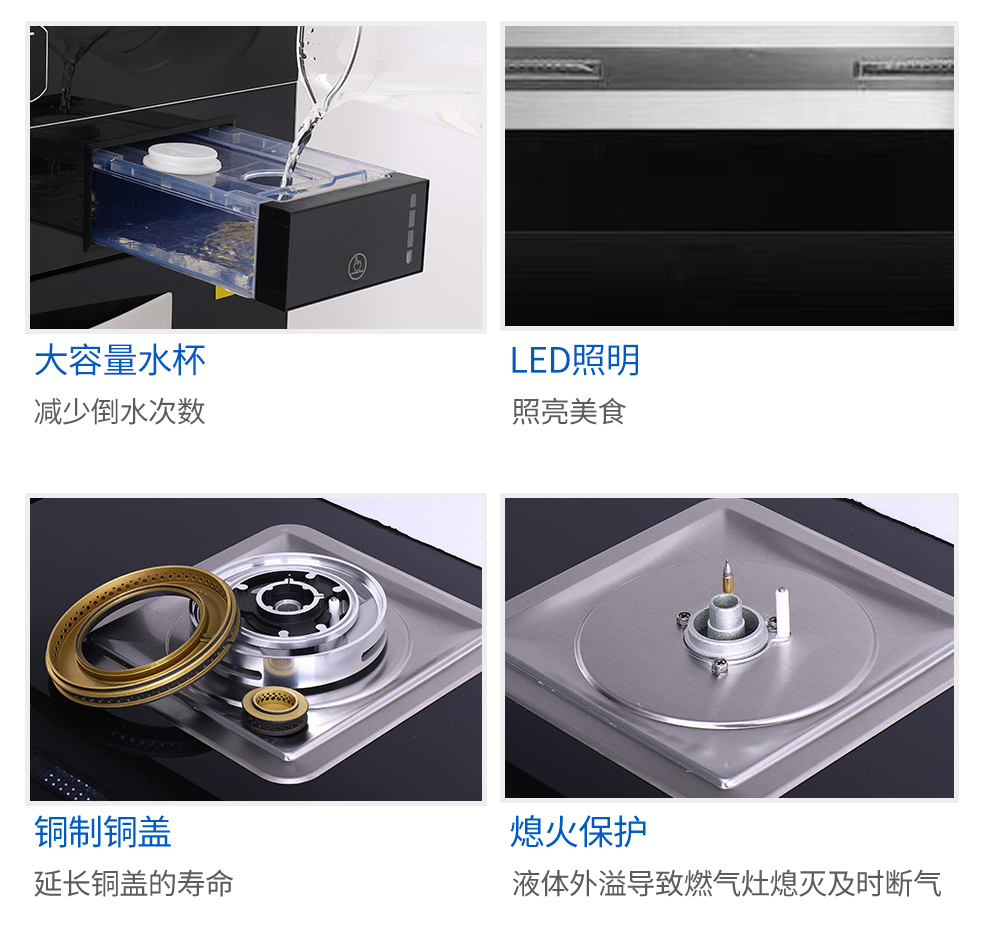 大容量水杯

减少倒水次数

LED照明

照亮美食

铜制铜盖

延长铜盖的寿命

熄火保护

液体外溢导致燃气灶熄灭及时断气