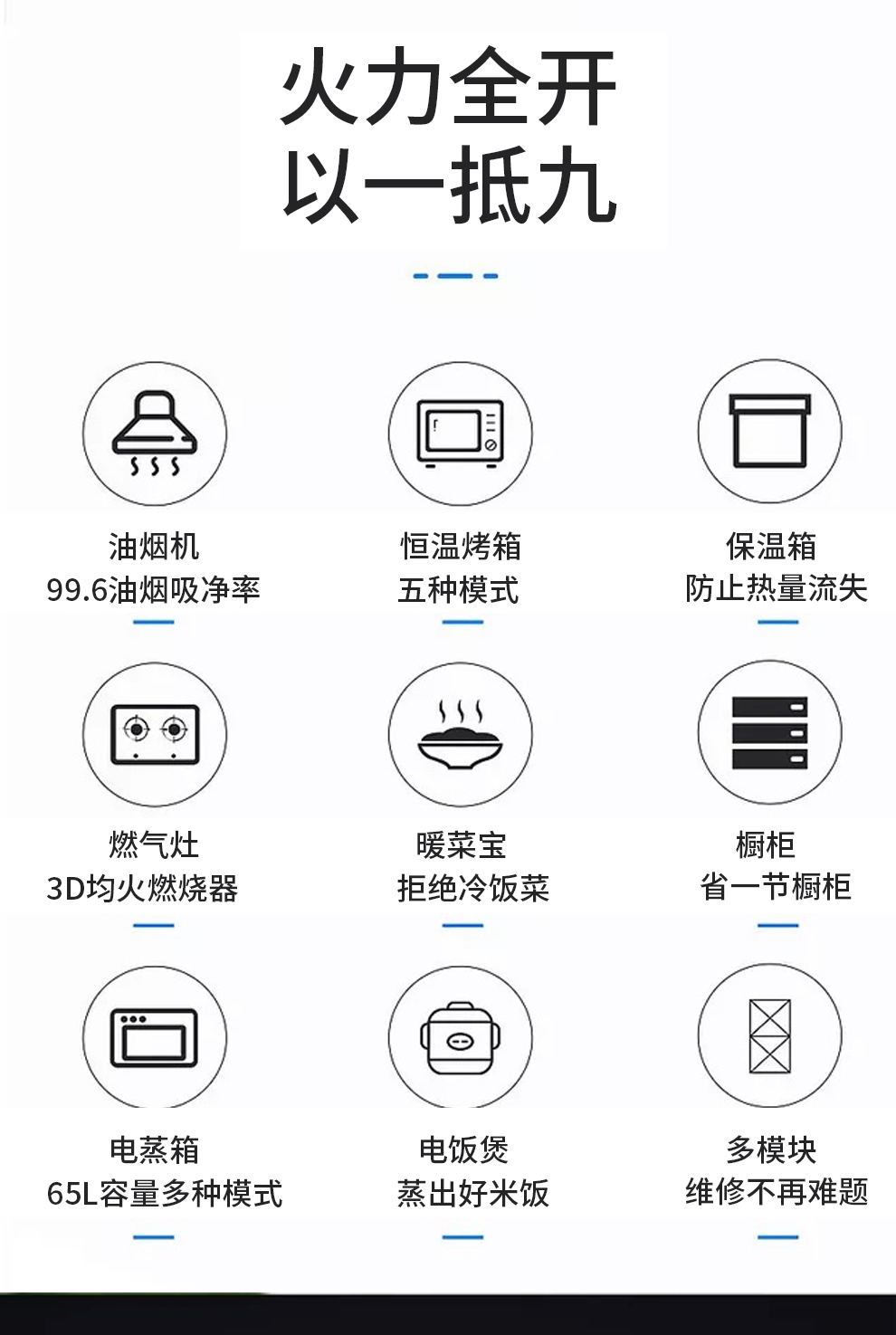 火力全开
以一抵九

油烟机
99.6油烟吸净率

恒温烤箱
五种模式

保温箱
防止热量流失

燃气灶
3D均火燃烧器

暖菜宝
拒绝冷饭菜

橱柜
省一节橱柜

电蒸箱
65L容量多种模式

电饭煲
蒸出好米饭

多模块
维修不再难题