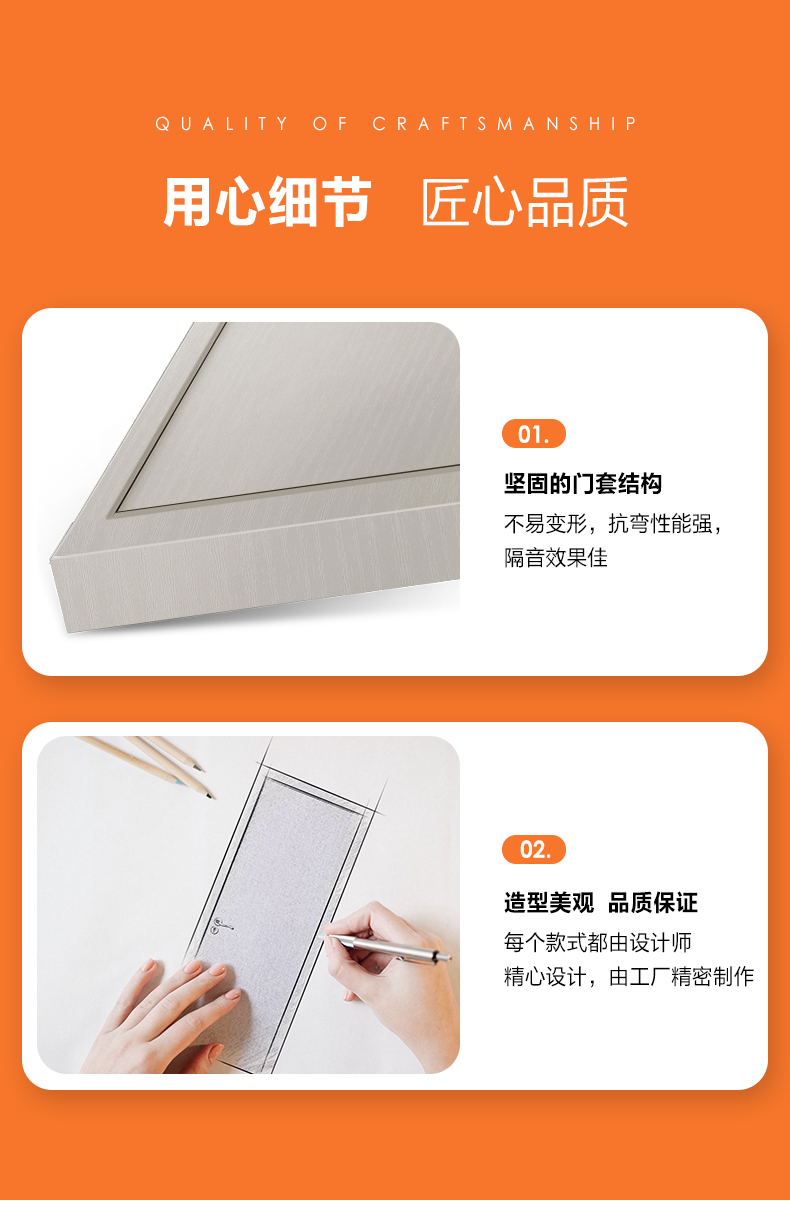 QUALITY OF CRAFTSMANSHIP

用心细节 匠心品质

01.

坚固的门套结构

不易变形，抗弯性能强，隔音效果佳

02.

造型美观 品质保证

每个款式都由设计师精心设计，由工厂精密制作