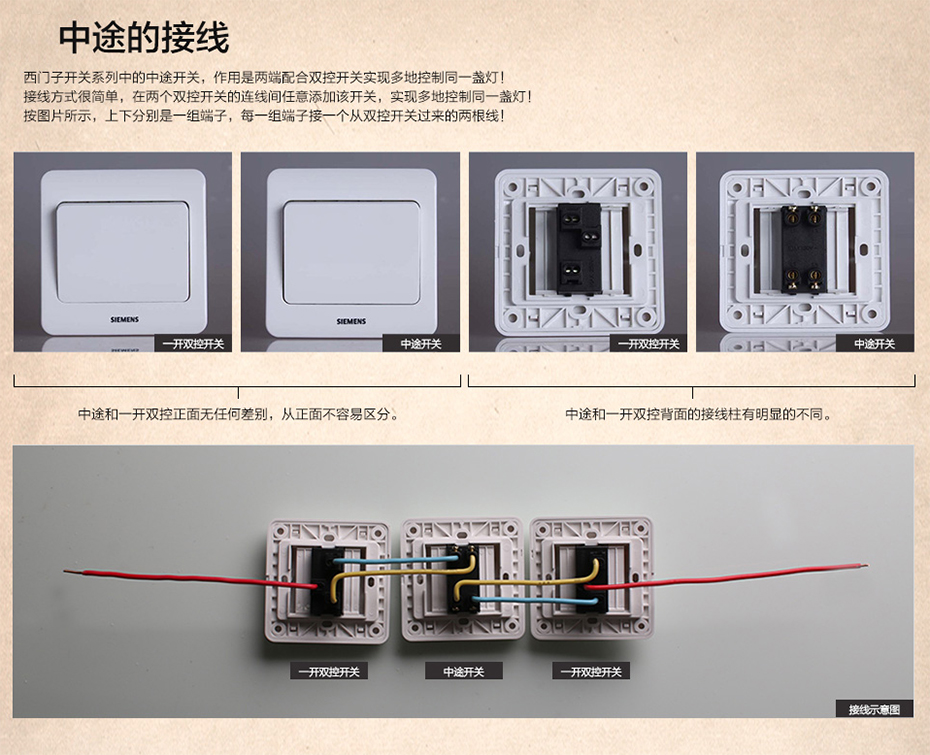 中途的接线

西门子开关系列中的中途开关，作用是两端配合双控开关实现多地控制同一盏灯！
接线方式很简单，在两个双控开关的连线间任意添加该开关，实现多地控制同一盏灯！
按图片所示，上下分别是一组端子，每一组端子接一个从双控开关过来的两根线！

SIEMENS

一开双控开关

SIEMENS

中途开关

一开双控开关

中途开关

中途和一开双控正面无任何差别，从正面不容易区分。

中途和一开双控背面的接线柱有明显的不同。

一开双控开关

中途开关

一开双控开关

接线示意图