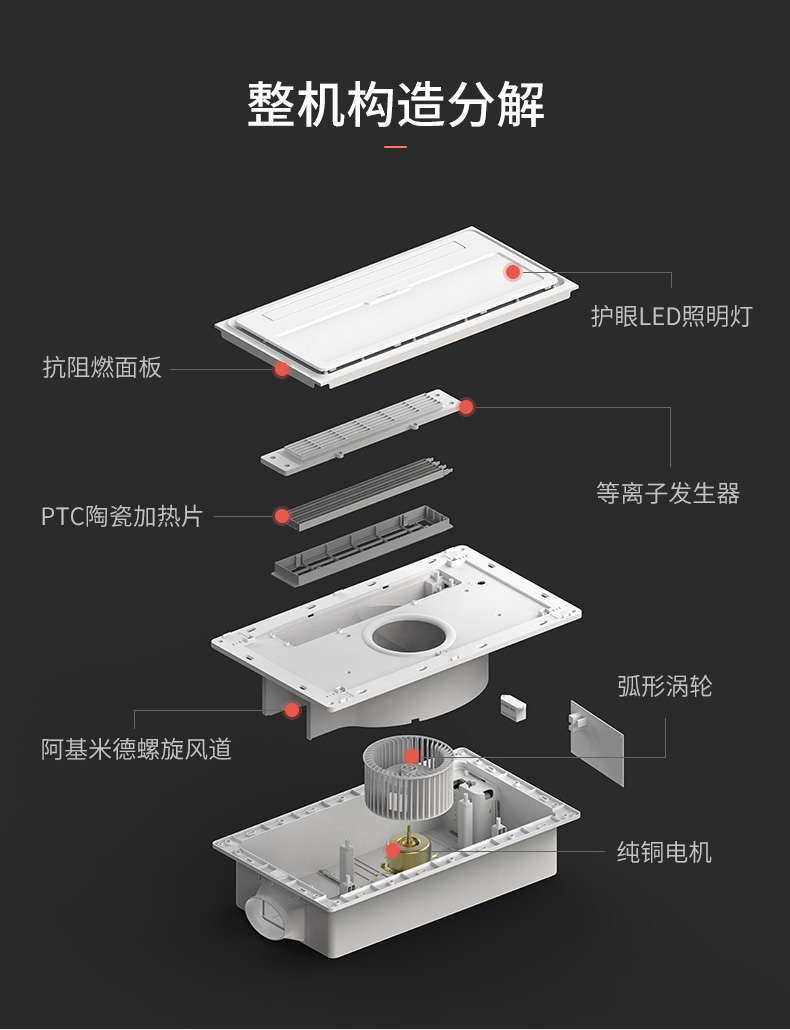 整机构造分解

护眼LED照明灯

抗阻燃面板

等离子发生器

PTC陶瓷加热片

弧形涡轮

阿基米德螺旋风道

纯铜电机