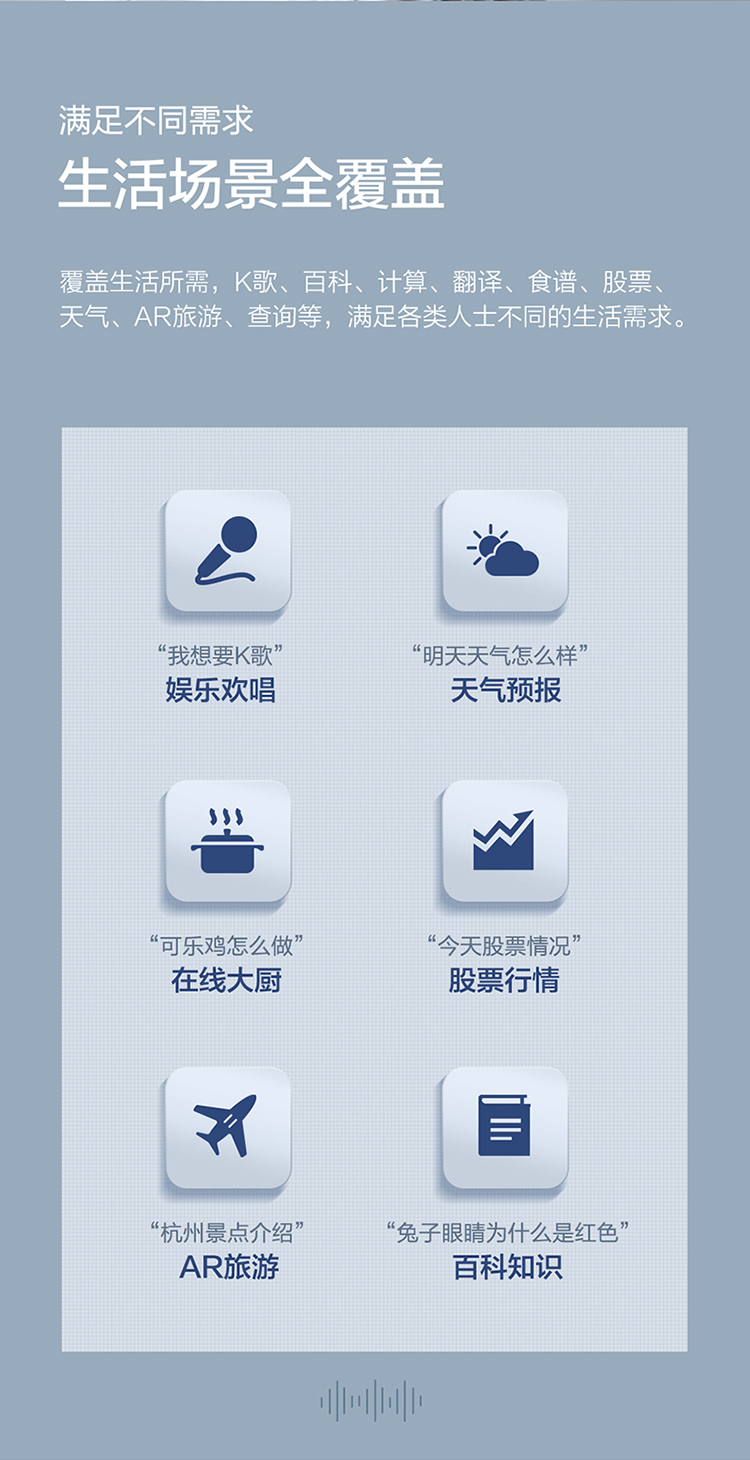 满足不同需求

生活场景全覆盖

覆盖生活所需，K歌、百科、计算、翻译、食谱、股票、天气、AR旅游、查询等，满足各类人士不同的生活需求。

“我想要K歌”
娱乐欢唱

“明天天气怎么样”
天气预报

“可乐鸡怎么做”
在线大厨

“今天股票情况”
股票行情

“杭州景点介绍”
AR旅游

“兔子眼睛为什么是红色”
百科知识