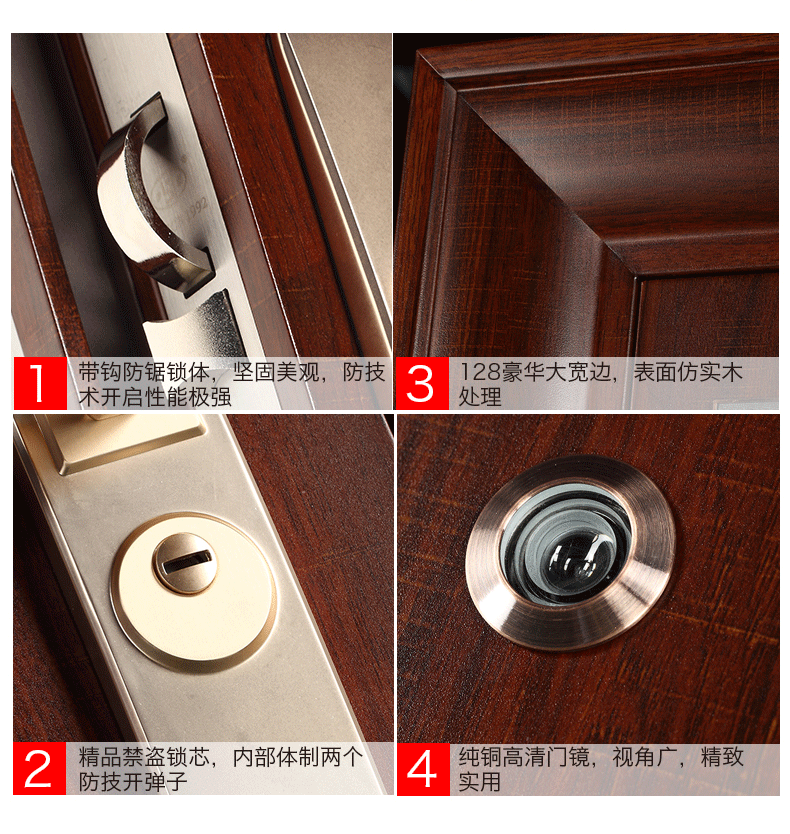 1
带钩防锯锁体，坚固美观，防技术开启性能极强

3
128豪华大宽边，表面仿实木处理

2
精品禁盗锁芯，内部体制两个防技开弹子

4
纯铜高清门镜，视角广，精致实用