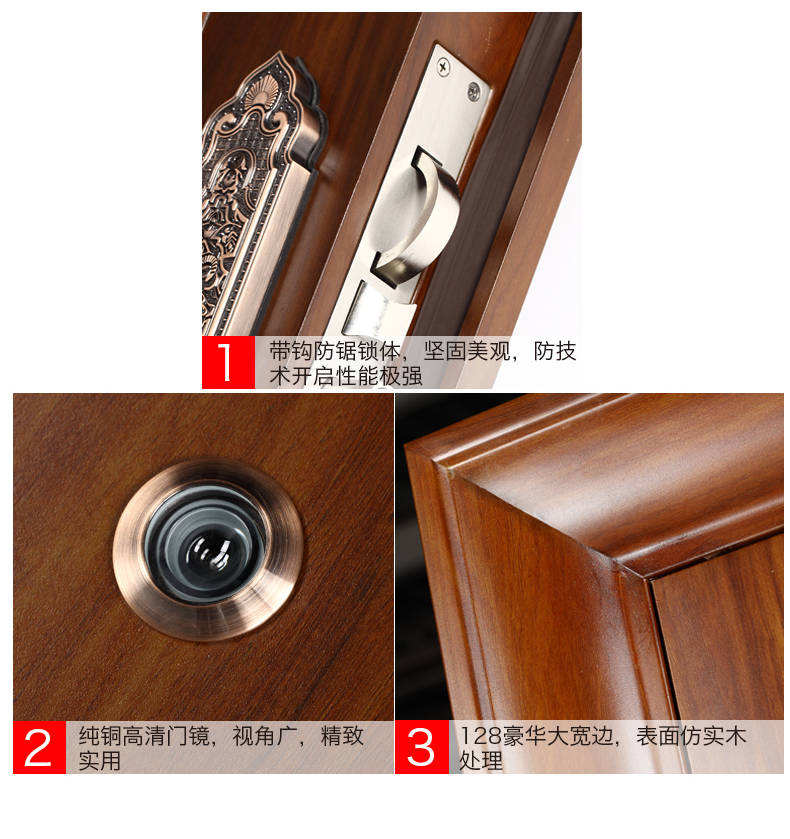 1 带钩防锯锁体，坚固美观，防技术开启性能极强

2 纯铜高清门镜，视角广，精致实用

3 128豪华大宽边，表面仿实木处理