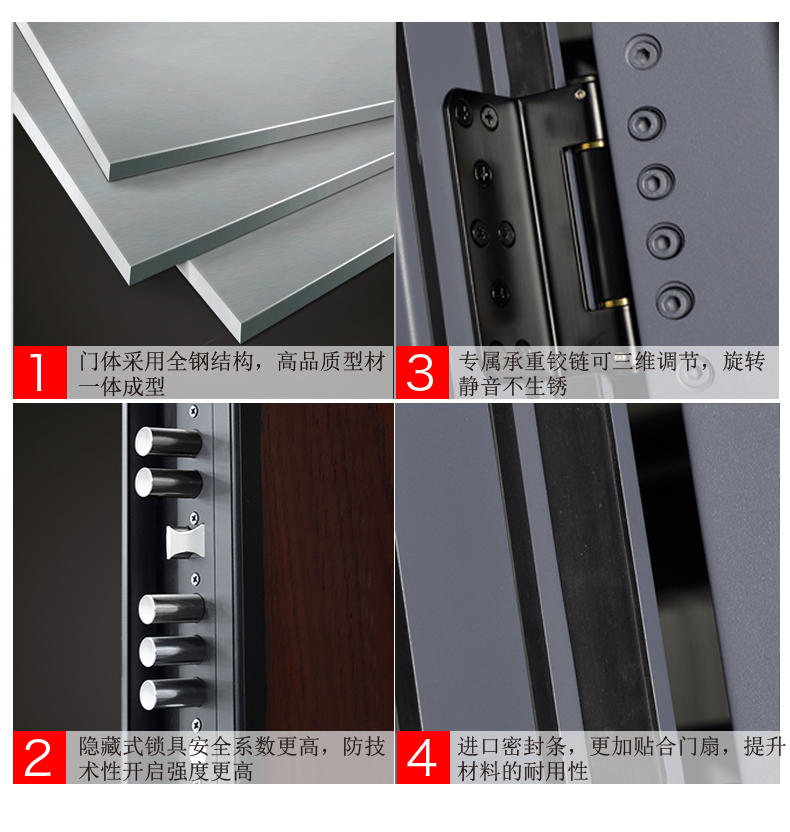 1 门体采用全钢结构，高品质型材一体成型

3 专属承重铰链可三维调节，旋转静音不生锈

2 隐藏式锁具安全系数更高，防技术性开启强度更高

4 进口密封条，更加贴合门扇，提升材料的耐用性