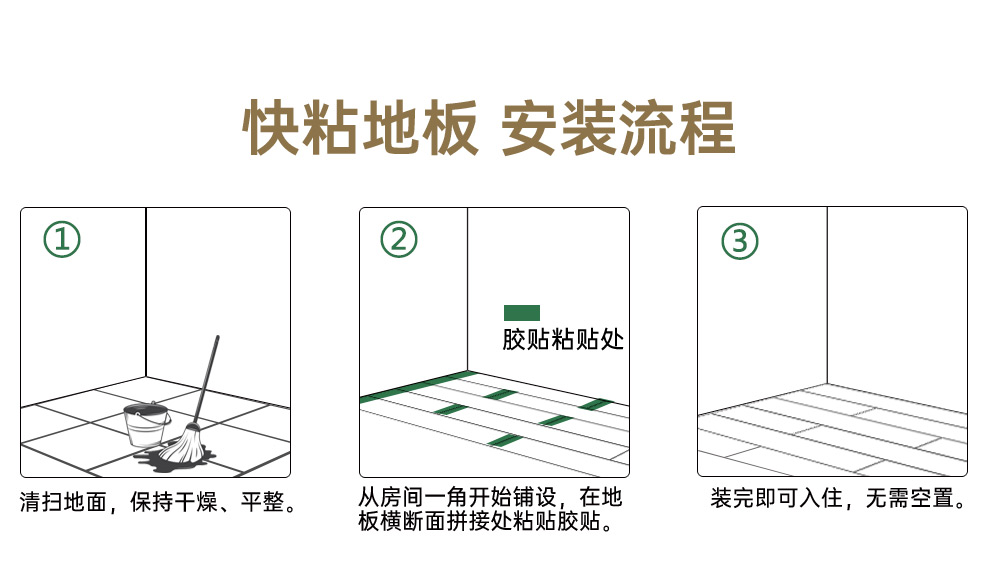 快粘地板 安装流程

①

清扫地面，保持干燥、平整。

②

胶贴粘贴处

从房间一角开始铺设，在地板横断面拼接处粘贴胶贴。

③

装完即可入住，无需空置。