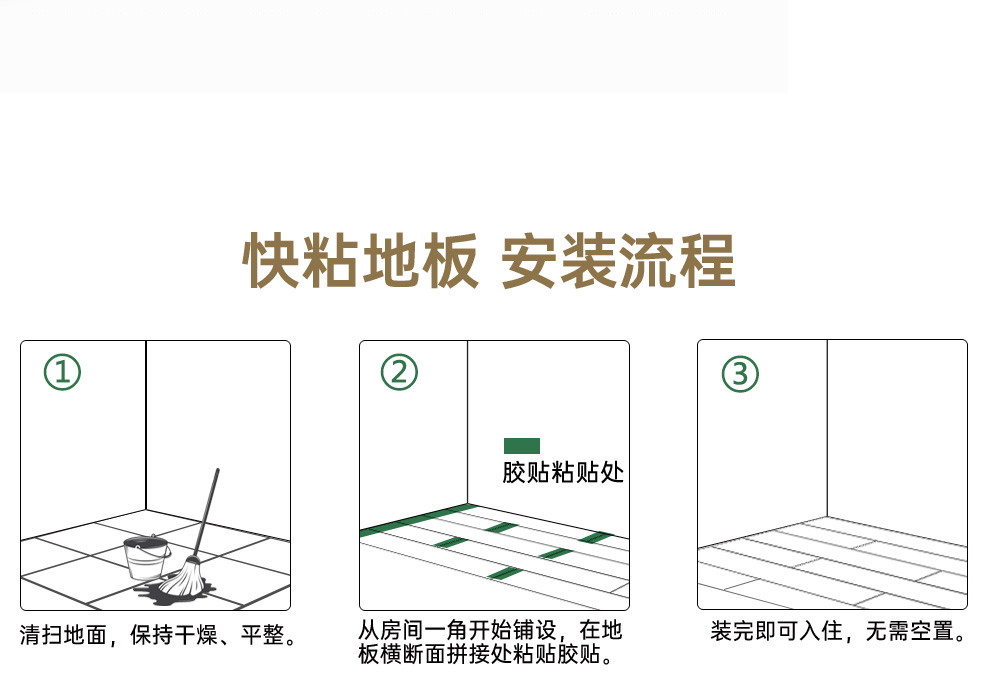 快粘地板 安装流程

①

清扫地面，保持干燥、平整。

②

胶贴粘贴处

从房间一角开始铺设，在地板横断面拼接处粘贴胶贴。

③

装完即可入住，无需空置。