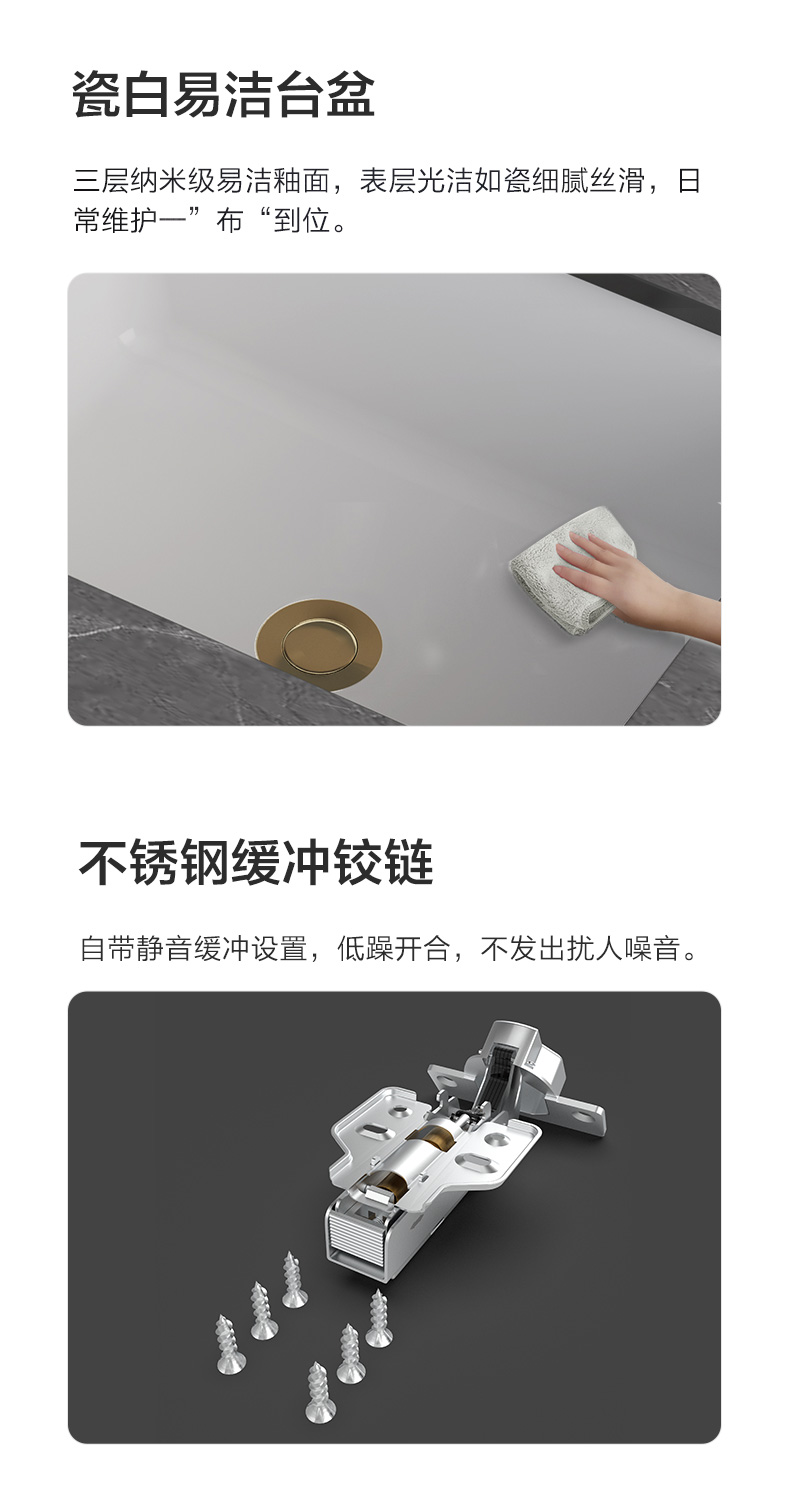 瓷白易洁台盆

三层纳米级易洁釉面，表层光洁如瓷细腻丝滑，日常维护一”布“到位。

不锈钢缓冲铰链

自带静音缓冲设置，低躁开合，不发出扰人噪音。