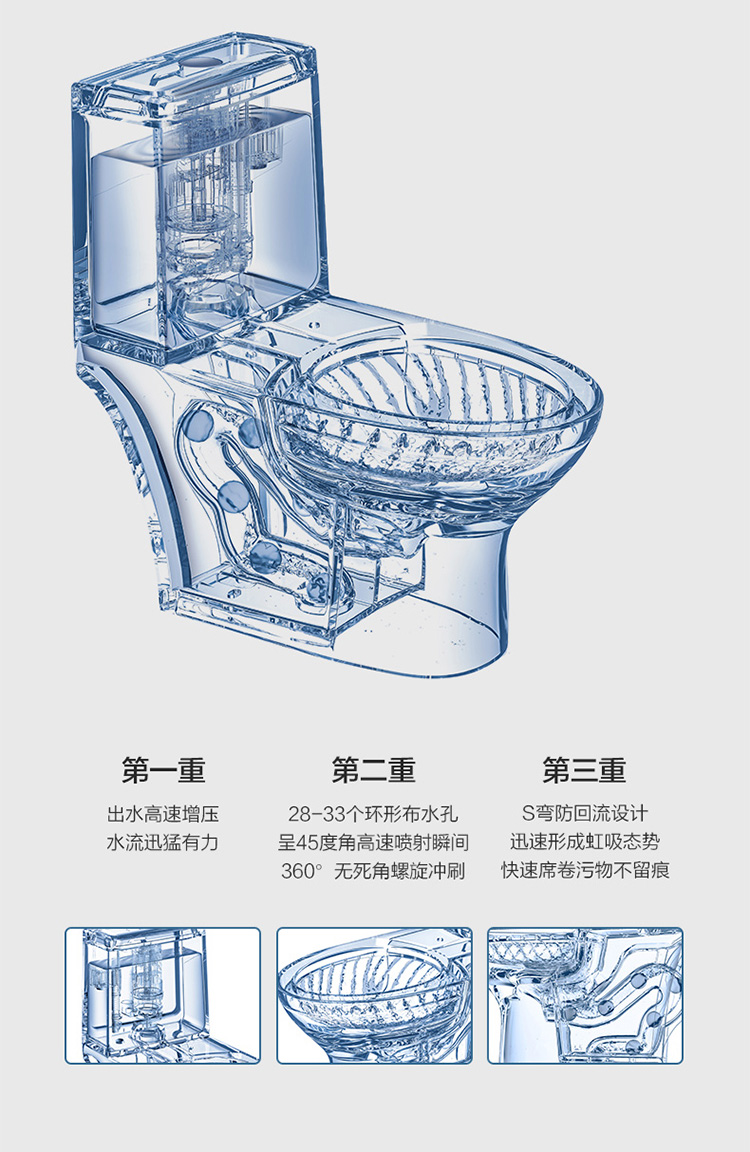 第一重

出水高速增压
水流迅猛有力

第二重

28-33个环形布水孔
呈45度角高速喷射瞬间
360° 无死角螺旋冲刷

第三重

S弯防回流设计
迅速形成虹吸态势
快速席卷污物不留痕