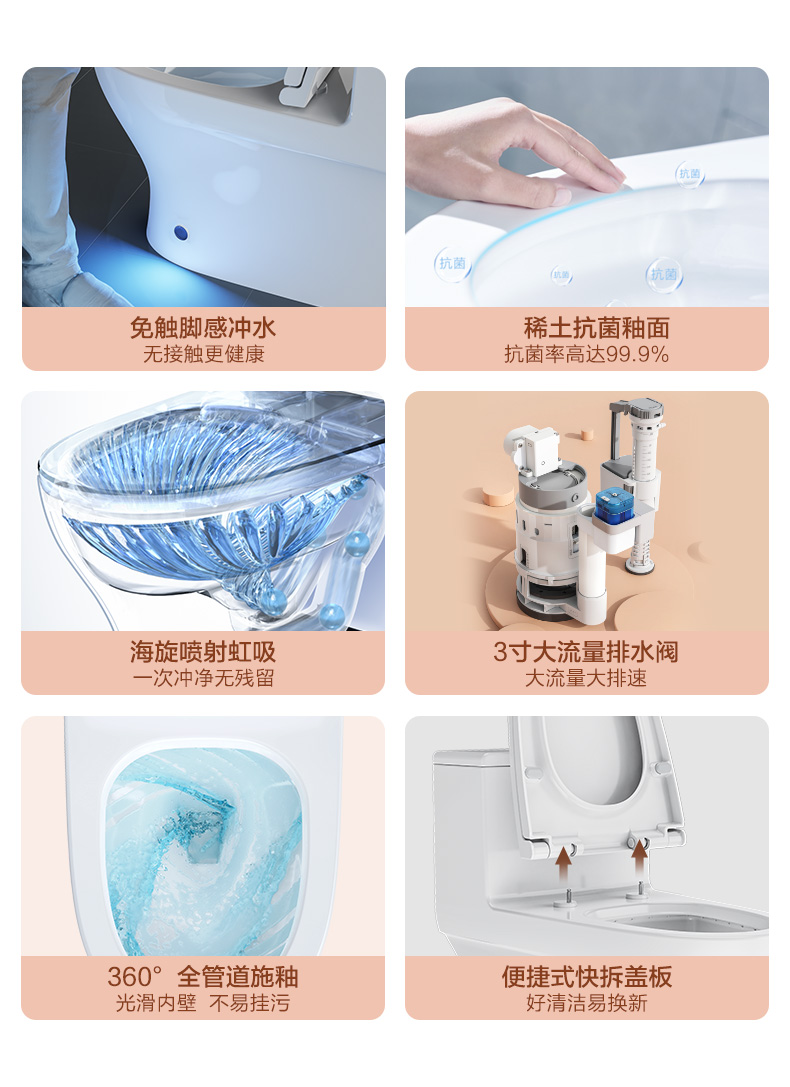 免触脚感冲水
无接触更健康

抗菌
抗菌
抗菌
抗菌

稀土抗菌釉面
抗菌率高达99.9%

海旋喷射虹吸
一次冲净无残留

3寸大流量排水阀
大流量大排速

360° 全管道施釉
光滑内壁 不易挂污

便捷式快拆盖板
好清洁易换新