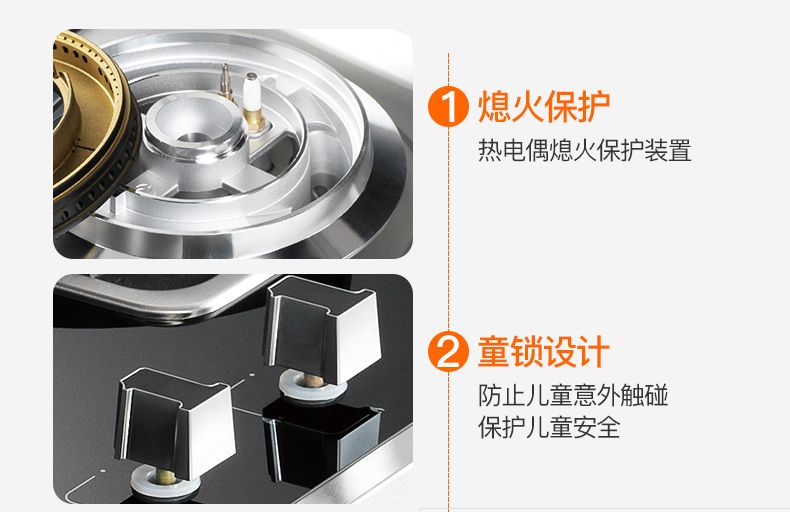 1 熄火保护

热电偶熄火保护装置

2 童锁设计

防止儿童意外触碰
保护儿童安全