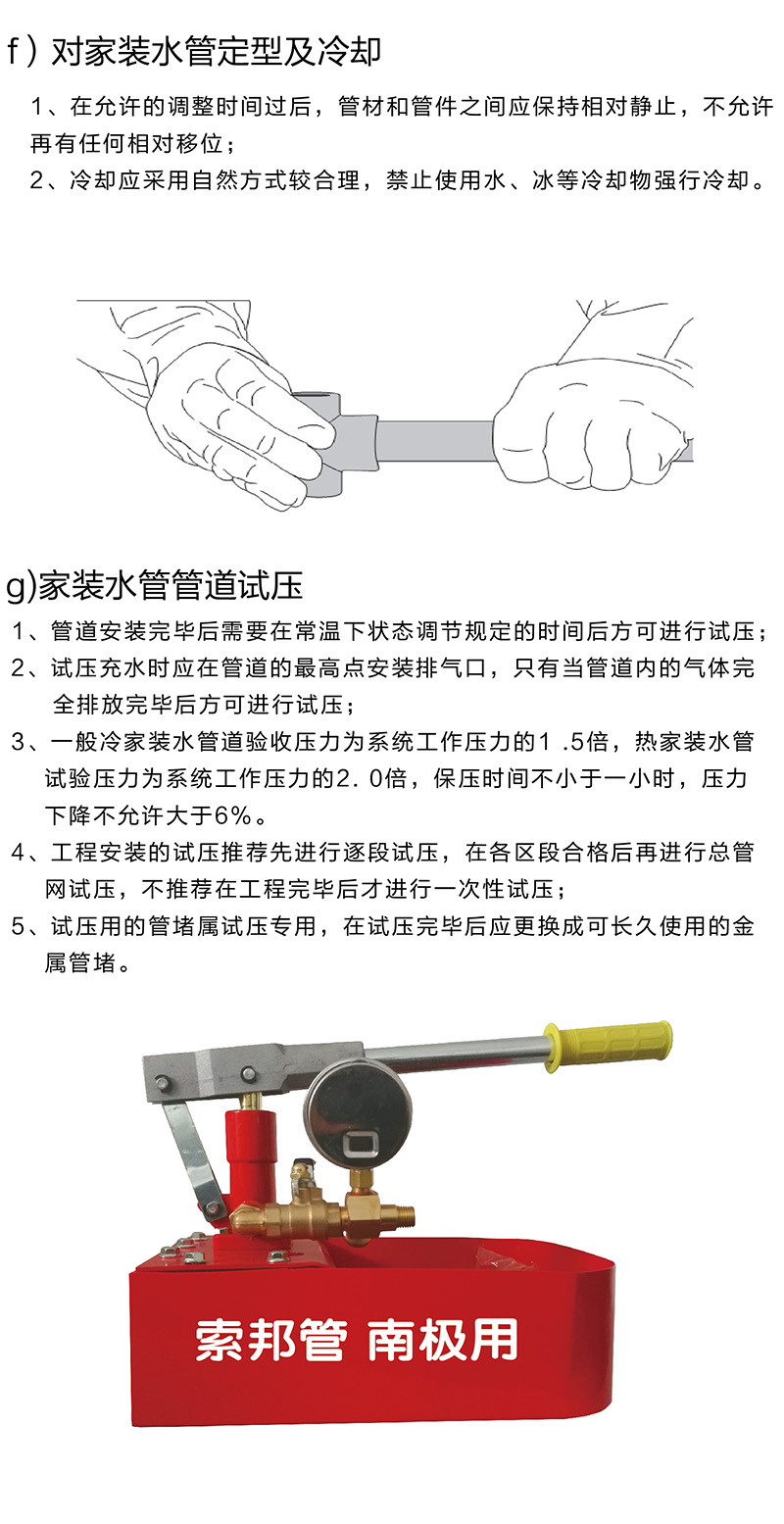 f）对家装水管定型及冷却

1、在允许的调整时间过后，管材和管件之间应保持相对静止，不允许再有任何相对移位；

2、冷却应采用自然方式较合理，禁止使用水、冰等冷却物强行冷却。

g)家装水管管道试压

1、管道安装完毕后需要在常温下状态调节规定的时间后方可进行试压；

2、试压充水时应在管道的最高点安装排气口，只有当管道内的气体完全排放完毕后方可进行试压；

3、一般冷家装水管道验收压力为系统工作压力的1 .5倍，热家装水管试验压力为系统工作压力的2. 0倍，保压时间不小于一小时，压力下降不允许大于6%。

4、工程安装的试压推荐先进行逐段试压，在各区段合格后再进行总管网试压，不推荐在工程完毕后才进行一次性试压；

5、试压用的管堵属试压专用，在试压完毕后应更换成可长久使用的金属管堵。

索邦管 南极用