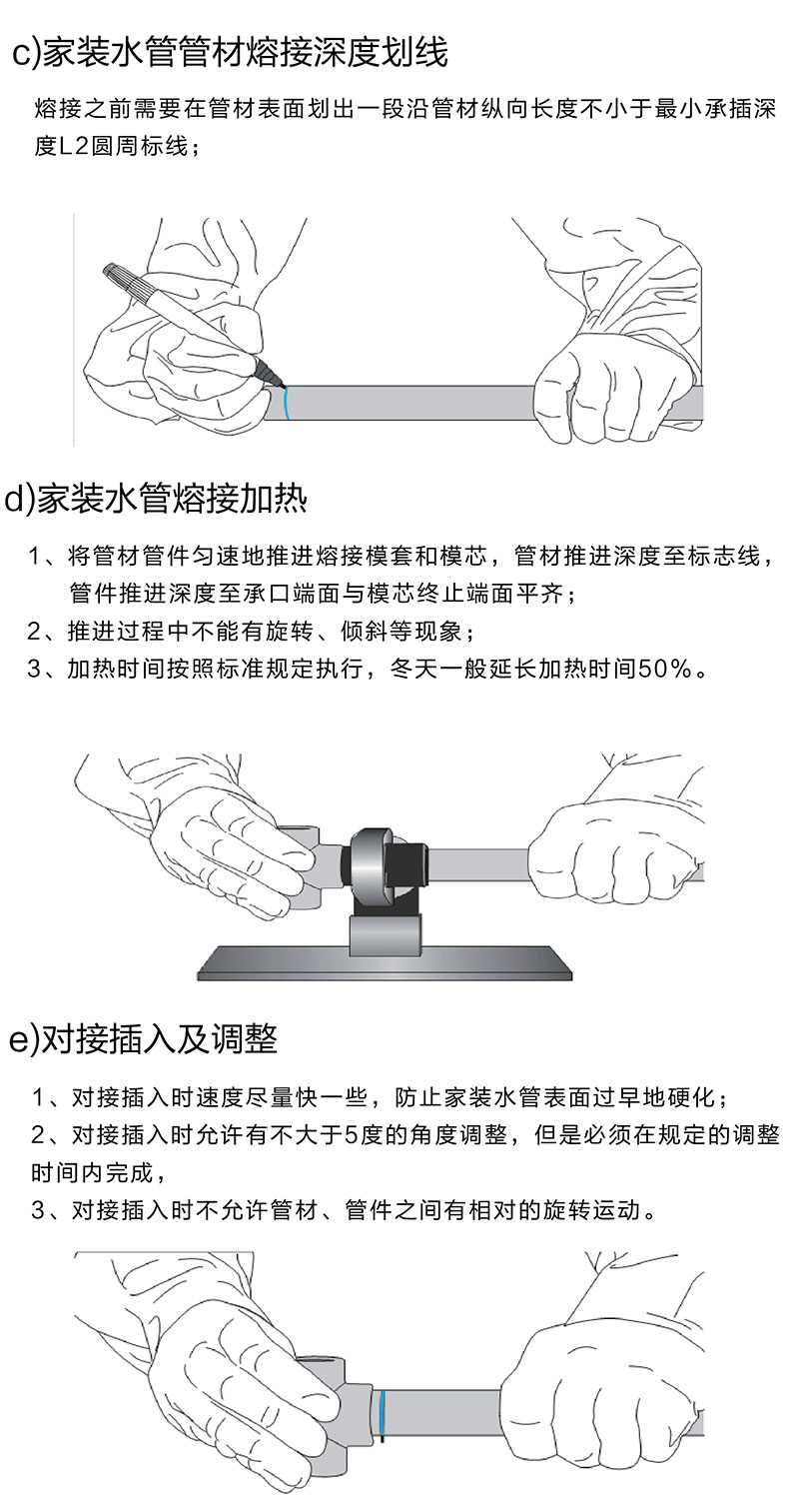 c)家装水管管材熔接深度划线

熔接之前需要在管材表面划出一段沿管材纵向长度不小于最小承插深度L2圆周标线；

d)家装水管熔接加热

1、将管材管件匀速地推进熔接模套和模芯，管材推进深度至标志线，管件推进深度至承口端面与模芯终止端面平齐；
2、推进过程中不能有旋转、倾斜等现象；
3、加热时间按照标准规定执行，冬天一般延长加热时间50%。

e)对接插入及调整

1、对接插入时速度尽量快一些，防止家装水管表面过早地硬化；
2、对接插入时允许有不大于5度的角度调整，但是必须在规定的调整时间内完成，
3、对接插入时不允许管材、管件之间有相对的旋转运动。