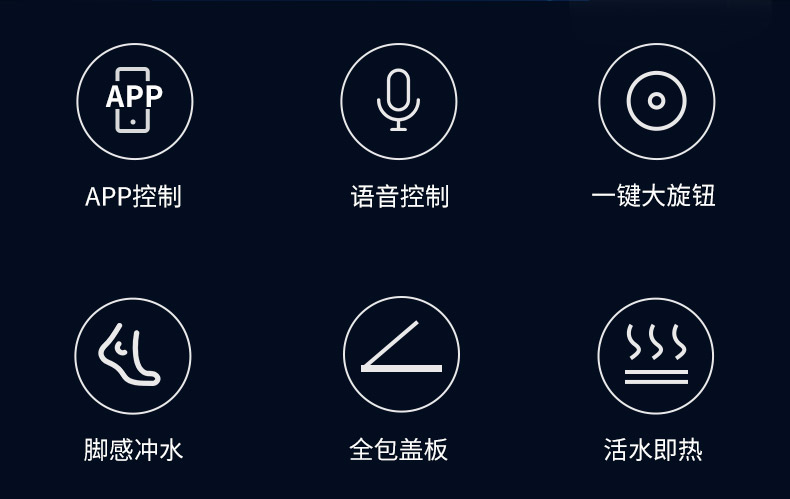 APP

APP控制

语音控制

一键大旋钮

脚感冲水

全包盖板

活水即热