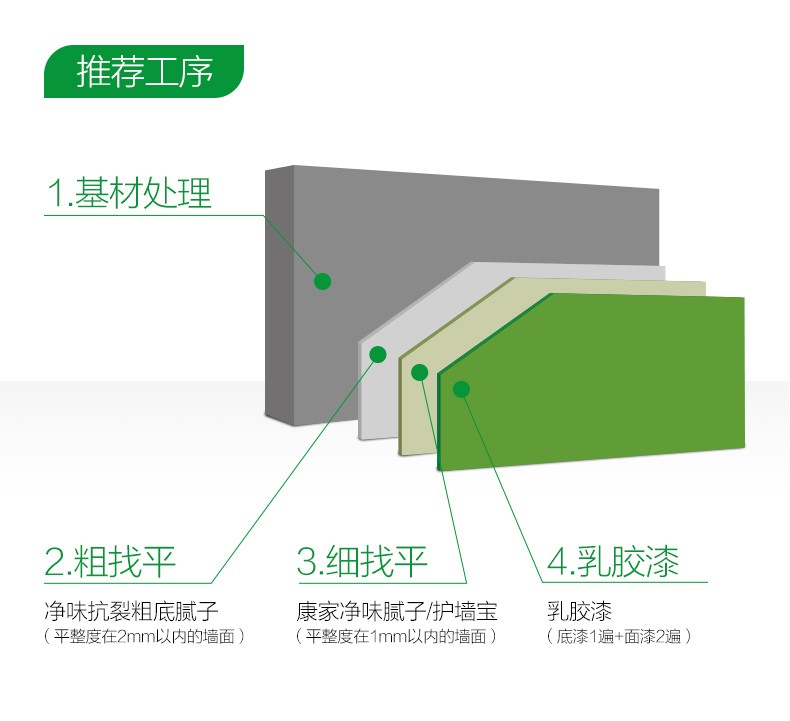 推荐工序

1.基材处理

2.粗找平

净味抗裂粗底腻子
（平整度在2mm以内的墙面）

3.细找平

康家净味腻子/护墙宝
（平整度在1mm以内的墙面）

4.乳胶漆

乳胶漆
（底漆1遍+面漆2遍）