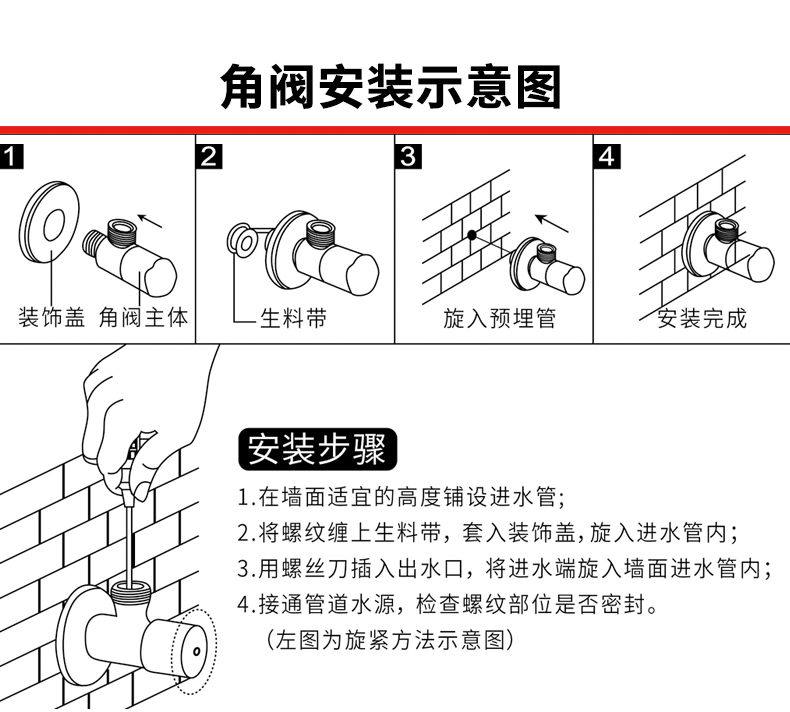 角阀安装示意图

1
装饰盖 角阀主体

2
生料带

3
旋入预埋管

4
安装完成

安装步骤

1.在墙面适宜的高度铺设进水管;

2.将螺纹缠上生料带，套入装饰盖,旋入进水管内;

3.用螺丝刀插入出水口，将进水端旋入墙面进水管内;

4.接通管道水源，检查螺纹部位是否密封。

(左图为旋紧方法示意图)