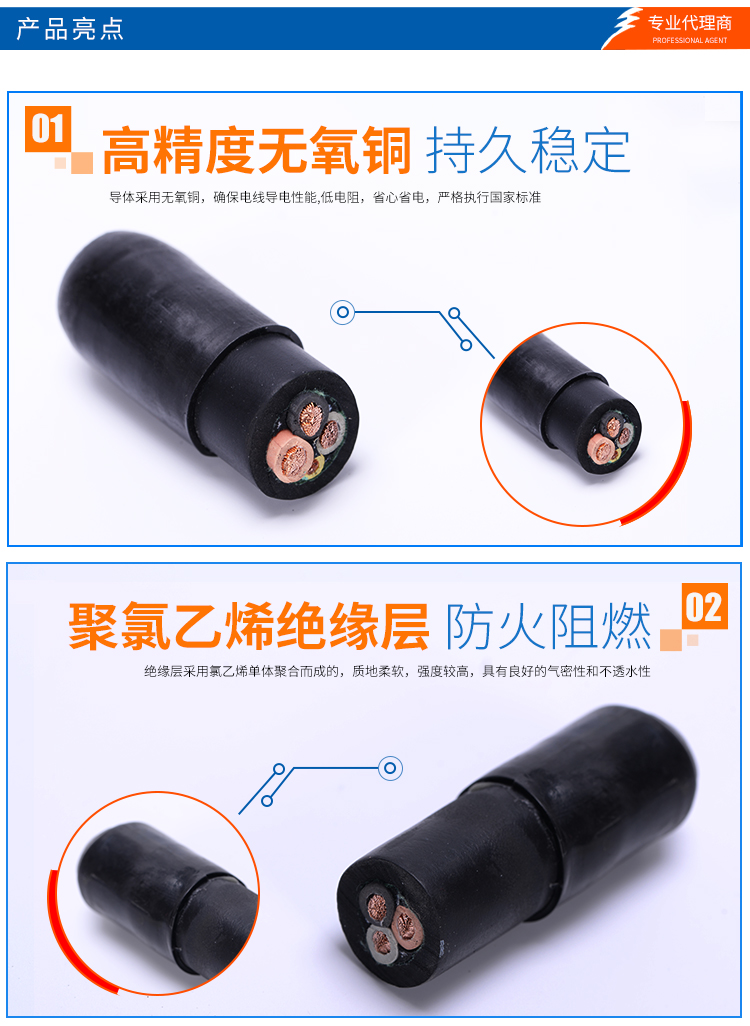 产品亮点

专业代理商
PROFESSIONAL AGENT

01
高精度无氧铜 持久稳定
导体采用无氧铜，确保电线导电性能,低电阻，省心省电，严格执行国家标准

聚氯乙烯绝缘层 防火阻燃
02
绝缘层采用氯乙烯单体聚合而成的，质地柔软，强度较高，具有良好的气密性和不透水性