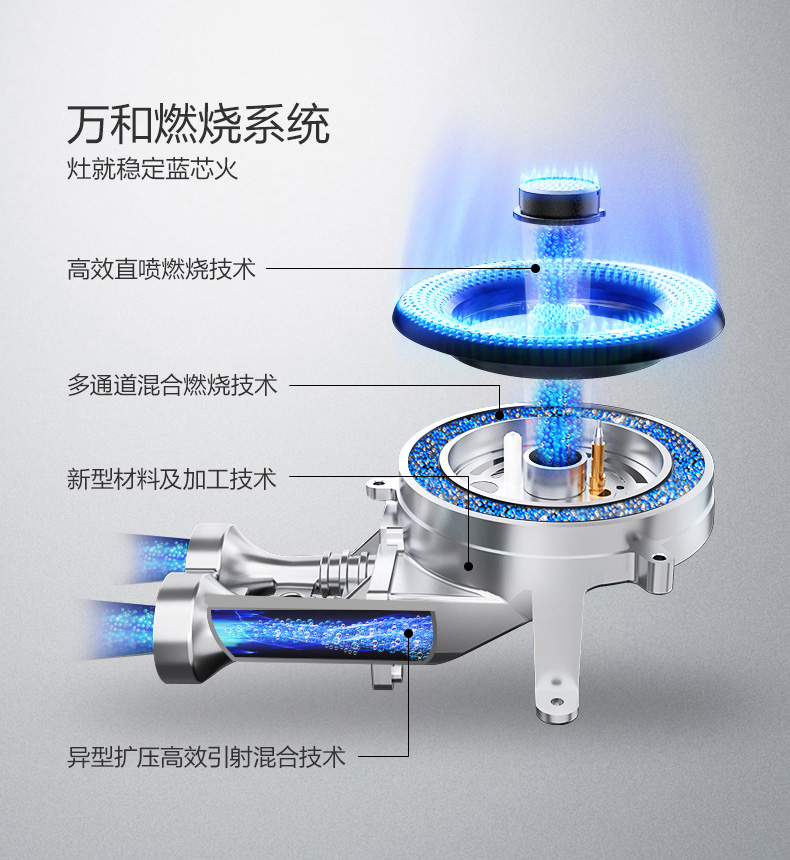 万和燃烧系统
灶就稳定蓝芯火

高效直喷燃烧技术

多通道混合燃烧技术

新型材料及加工技术

异型扩压高效引射混合技术