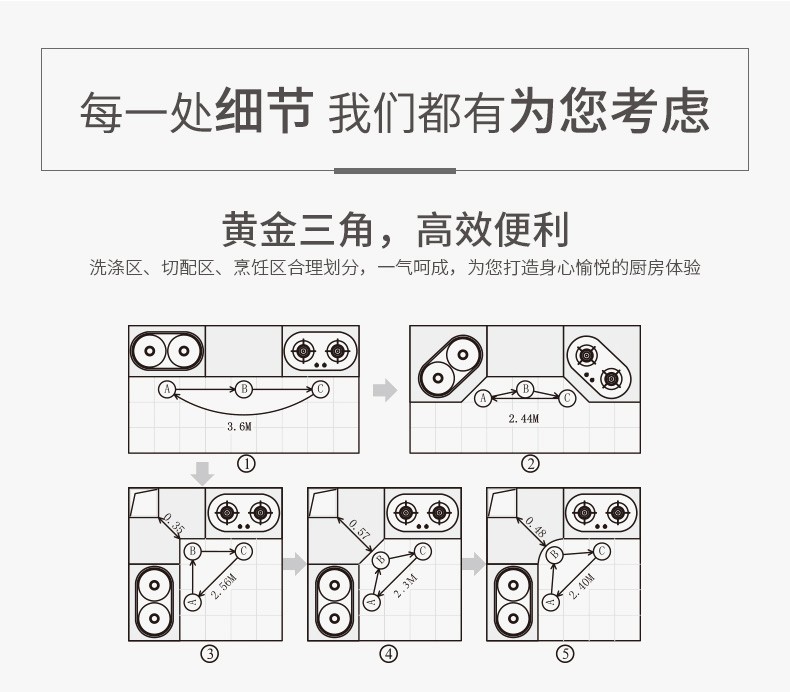 每一处细节 我们都有为您考虑

黄金三角，高效便利

洗涤区、切配区、烹饪区合理划分，一气呵成，为您打造身心愉悦的厨房体验

A B C
3.6M
①

A B C
2.44M
②

0.35
B C
A
2.56M
③

0.57
B C
A
2.3M
④

0.48
B C
A
2.40M
⑤