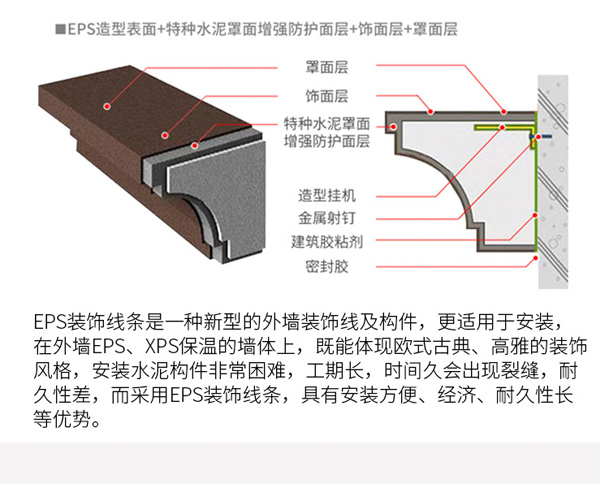 ■EPS造型表面+特种水泥罩面增强防护面层+饰面层+罩面层

罩面层

饰面层

特种水泥罩面增强防护面层

造型挂机

金属射钉

建筑胶粘剂

密封胶

EPS装饰线条是一种新型的外墙装饰线及构件，更适用于安装，在外墙EPS、XPS保温的墙体上，既能体现欧式古典、高雅的装饰风格，安装水泥构件非常困难，工期长，时间久会出现裂缝，耐久性差，而采用EPS装饰线条，具有安装方便、经济、耐久性长等优势。