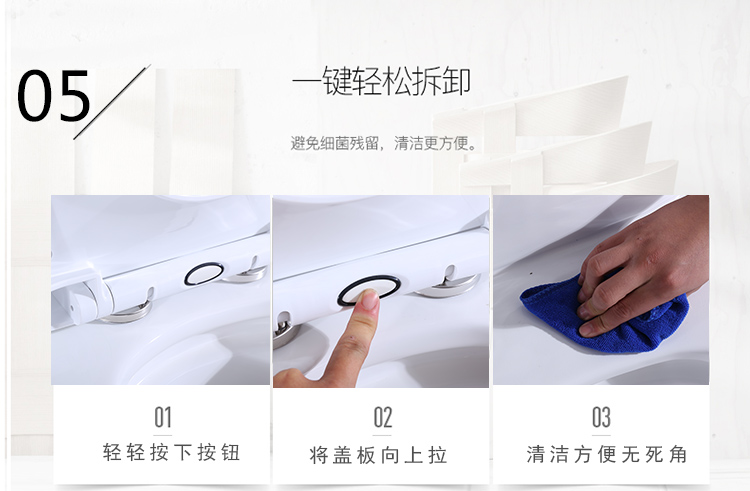 05

一键轻松拆卸

避免细菌残留，清洁更方便。

01
轻轻按下按钮

02
将盖板向上拉

03
清洁方便无死角