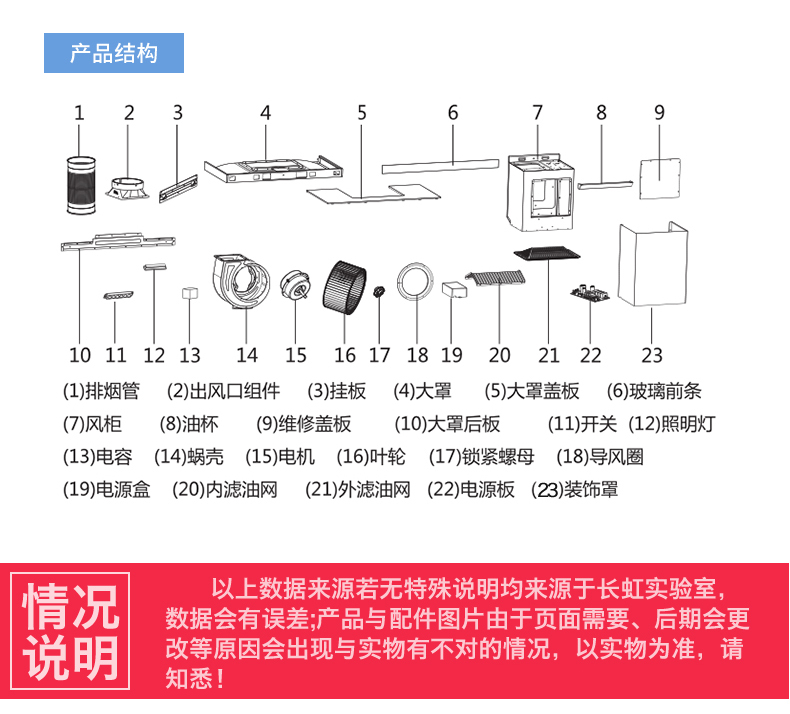 产品结构

1 2 3 4 5 6 7 8 9

10 11 12 13 14 15 16 17 18 19 20 21 22 23

(1)排烟管 (2)出风口组件 (3)挂板 (4)大罩 (5)大罩盖板 (6)玻璃前条
(7)风柜 (8)油杯 (9)维修盖板 (10)大罩后板 (11)开关 (12)照明灯
(13)电容 (14)蜗壳 (15)电机 (16)叶轮 (17)锁紧螺母 (18)导风圈
(19)电源盒 (20)内滤油网 (21)外滤油网 (22)电源板 (23)装饰罩

情况说明

以上数据来源若无特殊说明均来源于长虹实验室，数据会有误差;产品与配件图片由于页面需要、后期会更改等原因会出现与实物有不对的情况，以实物为准，请知悉！