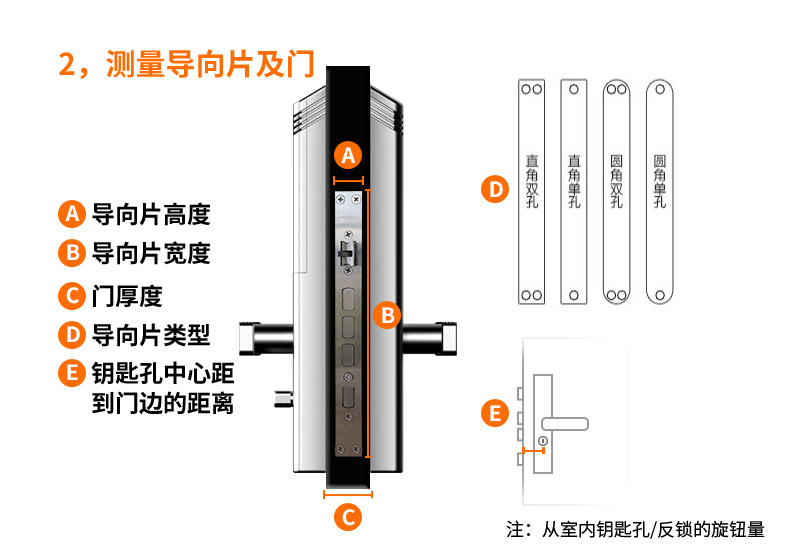 2，测量导向片及门

A 导向片高度
B 导向片宽度
C 门厚度
D 导向片类型
E 钥匙孔中心距到门边的距离

A
B
C

D
直角双孔
直角单孔
圆角双孔
圆角单孔

E

注：从室内钥匙孔/反锁的旋钮量